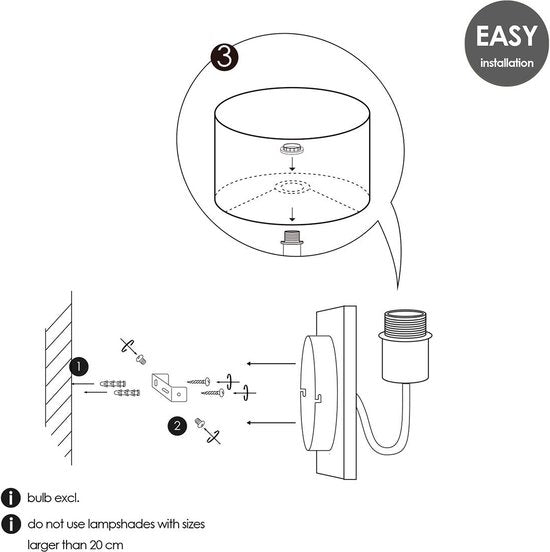 EASY
installation

3

1

2

bulb excl.

do not use lampshades with sizes larger than 20 cm