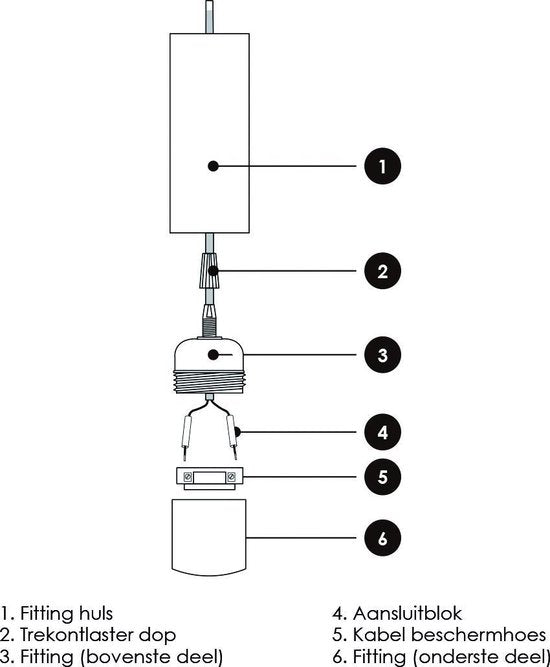 1
2
3
4
5
6

1. Fitting huls
2. Trekontlaster dop
3. Fitting (bovenste deel)

4. Aansluitblok
5. Kabel beschermhoes
6. Fitting (onderste deel)