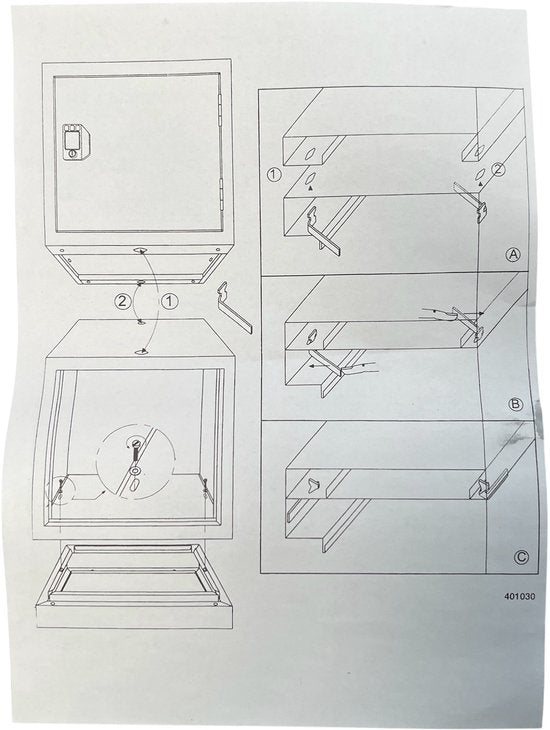 2 1

1 2

A

B

C

401030